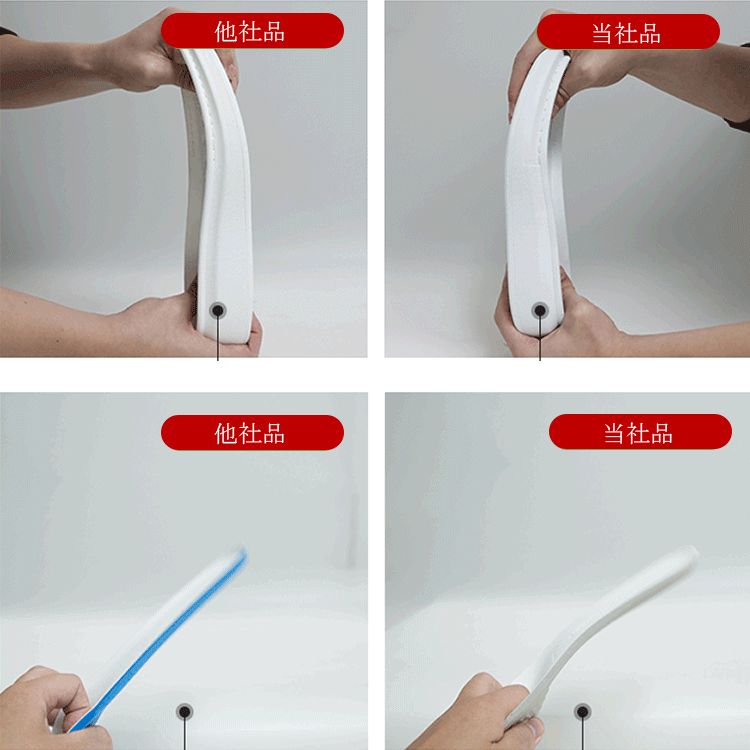 他社品

当社品

他社品

当社品